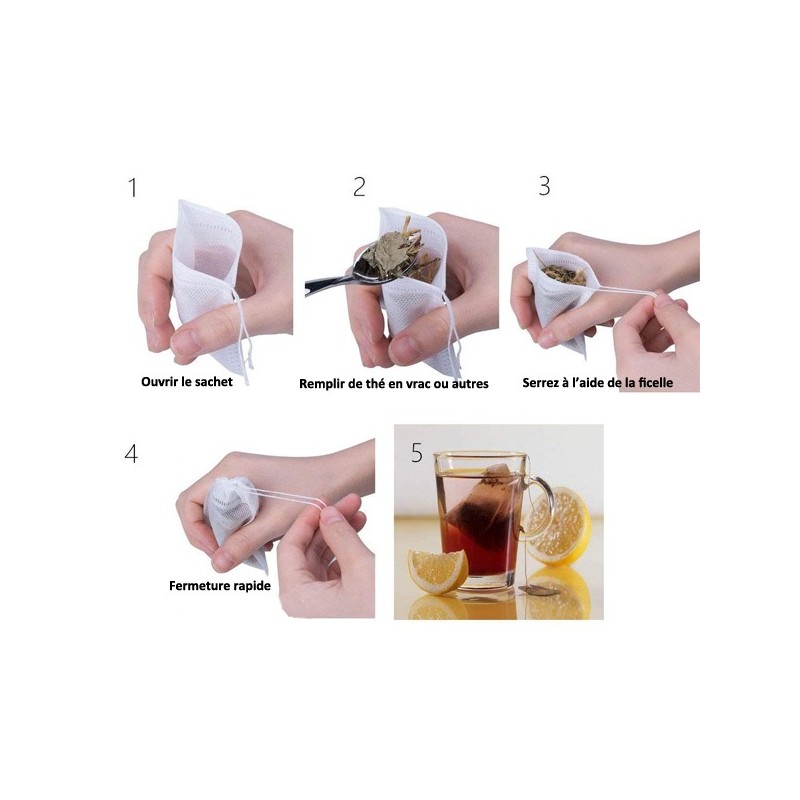 1

Ouvrir le sachet

2

Remplir de thé en vrac ou autres

3

Serrez à l'aide de la ficelle

4

Fermeture rapide

5